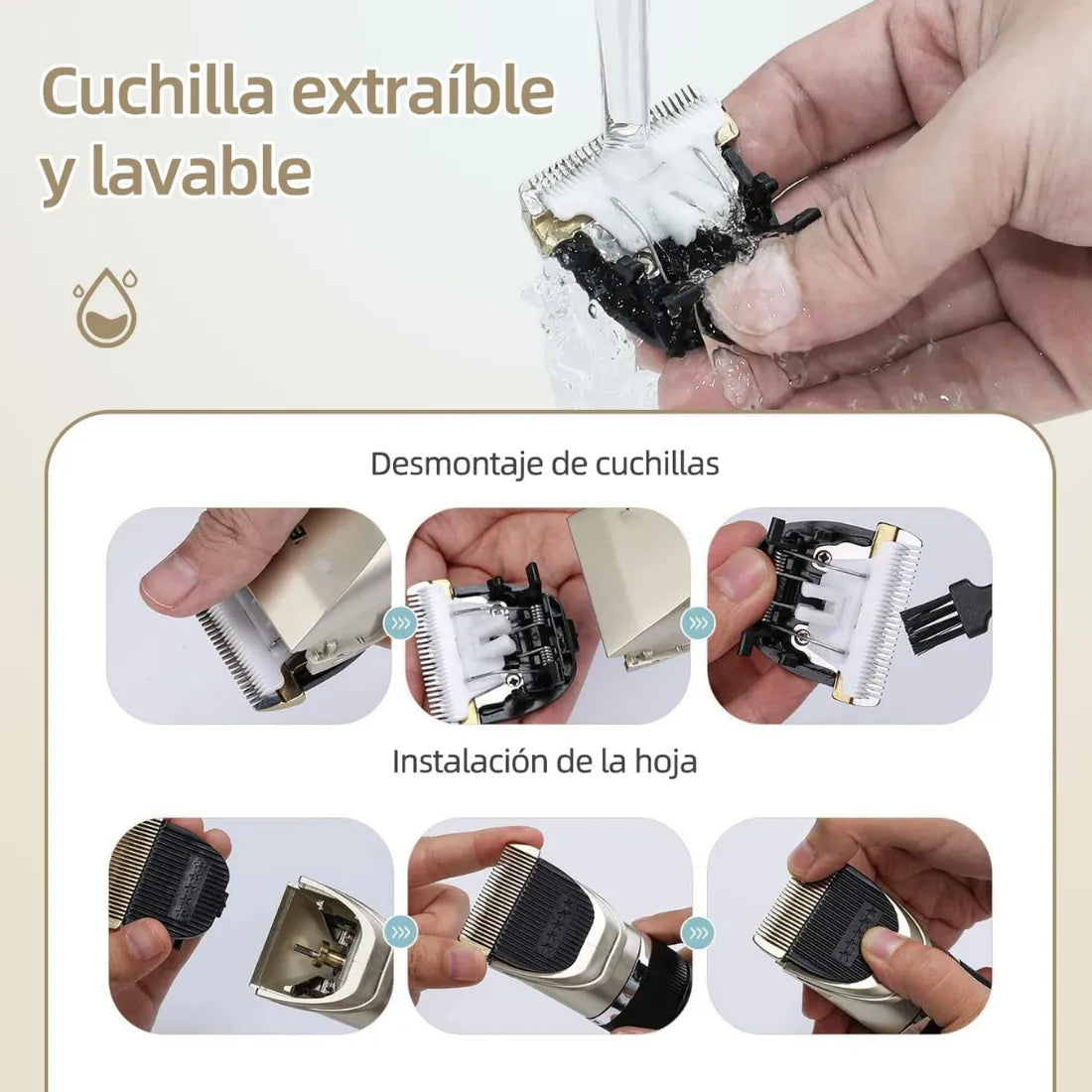 Cuchilla extraíble y lavable

Desmontaje de cuchillas

Instalación de la hoja